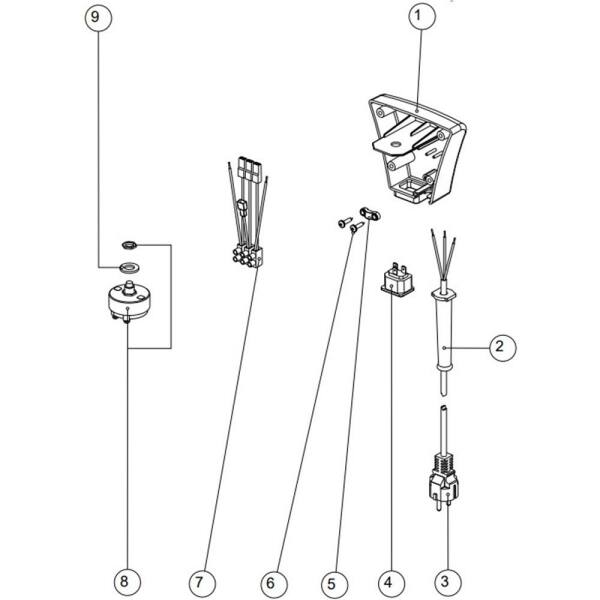 9
1
2
8
7
6
5
4
3