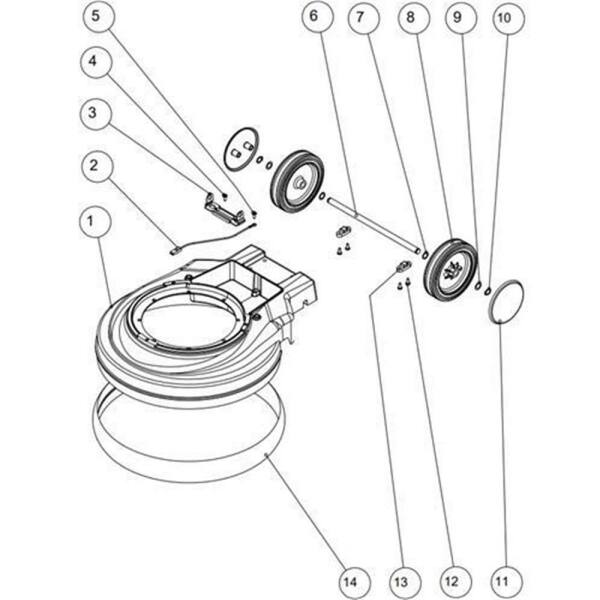 5
4
3
2
1
6
7
8
9
10
14
13
12
11